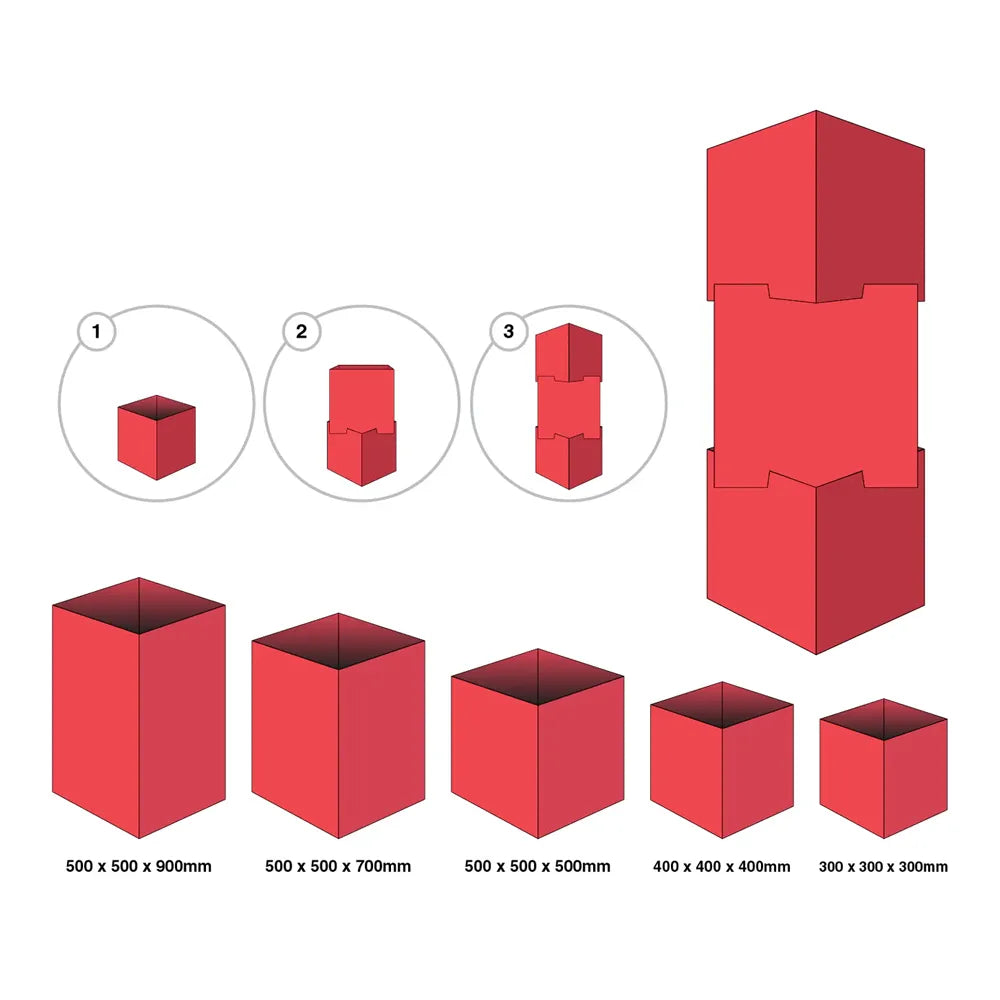 1

2

3

500 x 500 x 900mm

500 x 500 x 700mm

500 x 500 x 500mm

400 x 400 x 400mm

300 x 300 x 300mm