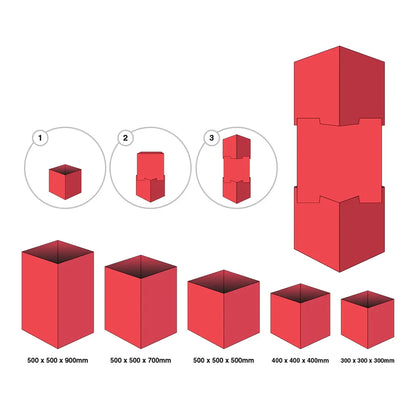 1

2

3

500 x 500 x 900mm

500 x 500 x 700mm

500 x 500 x 500mm

400 x 400 x 400mm

300 x 300 x 300mm